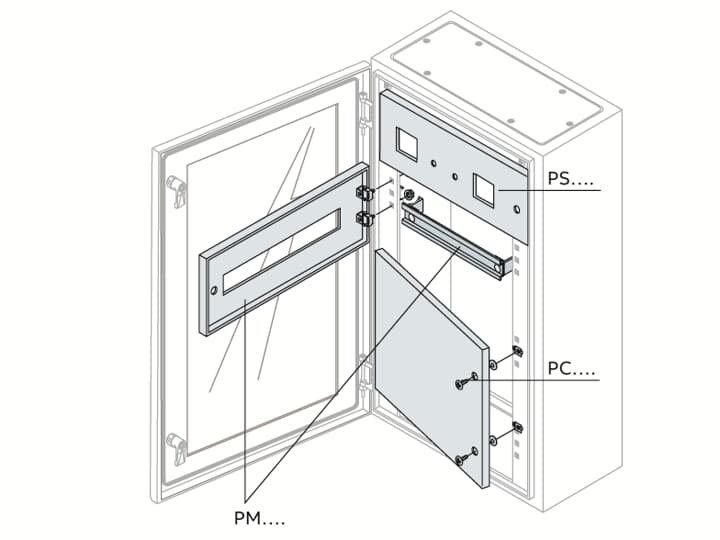 PS....
PC....
PM....